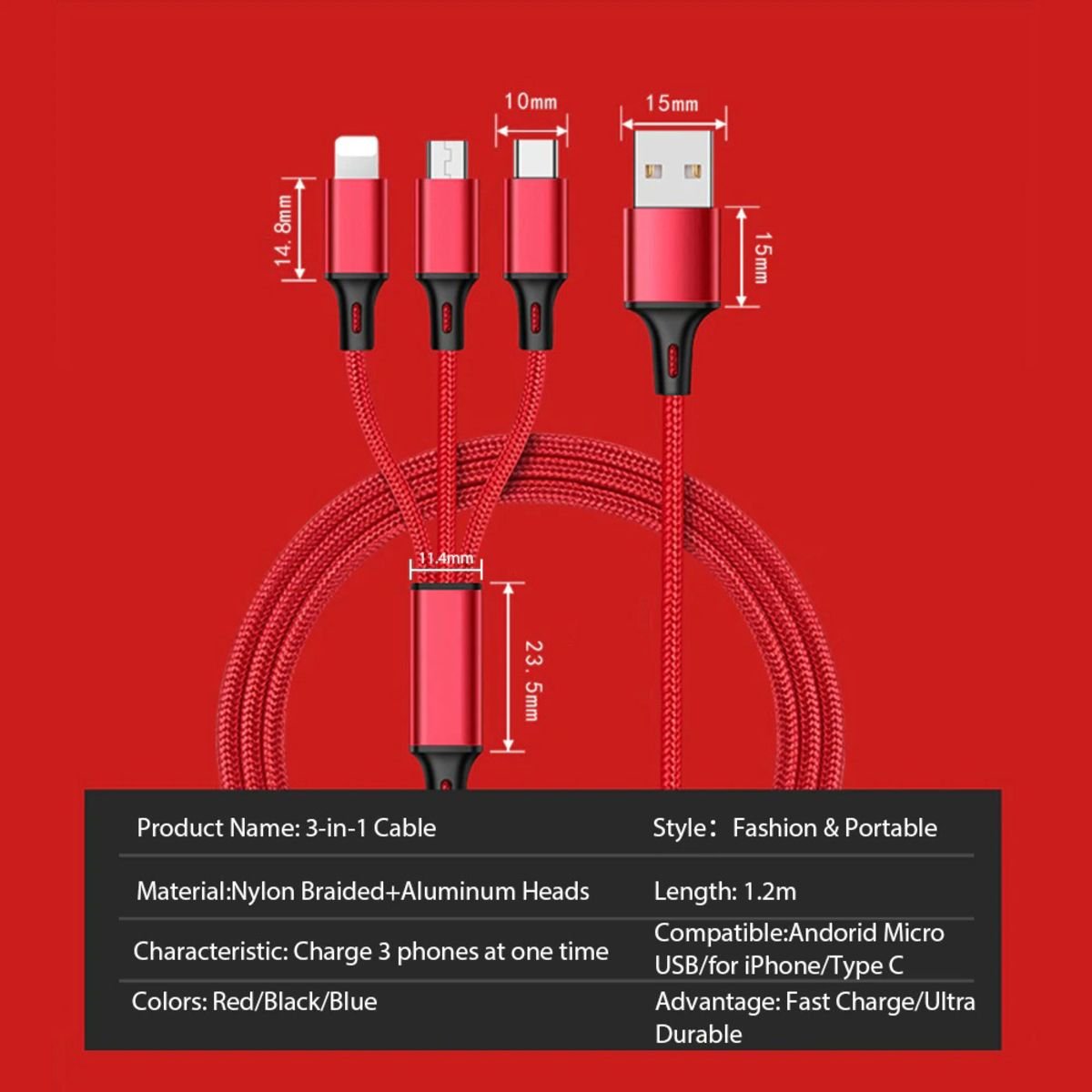 10mm

15mm

14.8mm

15mm

11.4mm

23.5mm

| Product Name: 3-in-1 Cable | Style： Fashion & Portable |
|---|---|
| Material:Nylon Braided+Aluminum Heads | Length: 1.2m |
| Characteristic: Charge 3 phones at one time | Compatible:Andorid Micro USB/for iPhone/Type C |
| Colors: Red/Black/Blue | Advantage: Fast Charge/Ultra Durable |